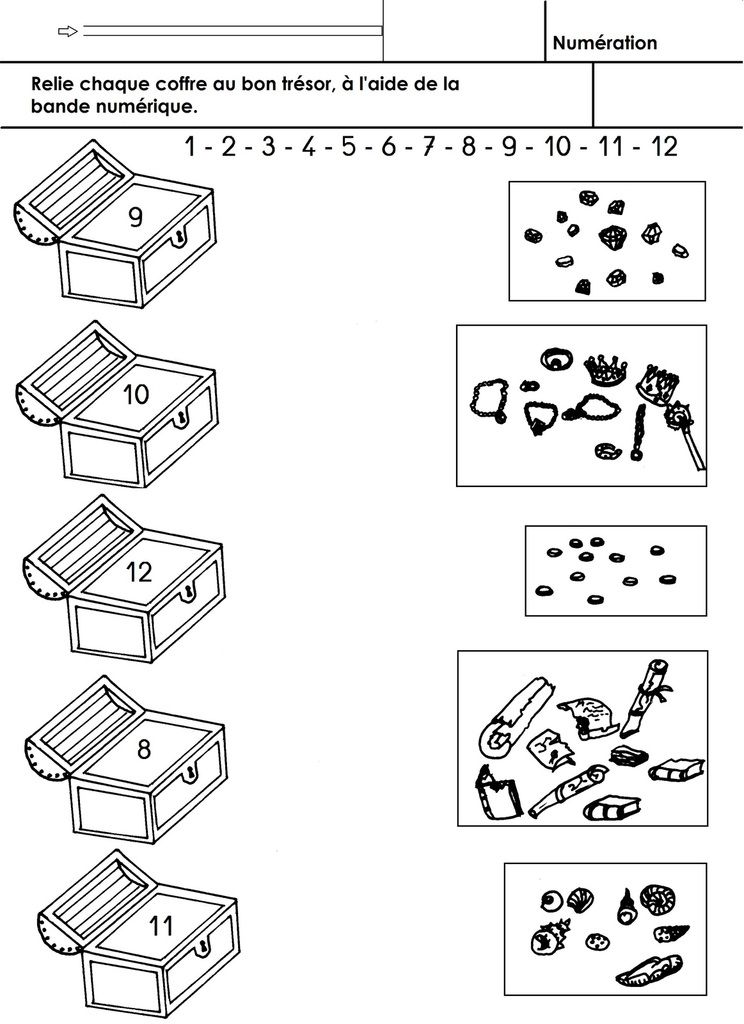 Numération

Relie chaque coffre au bon trésor, à l'aide de la bande numérique.

1 - 2 - 3 - 4 - 5 - 6 - 7 - 8 - 9 - 10 - 11 - 12

9

10

12

8

11