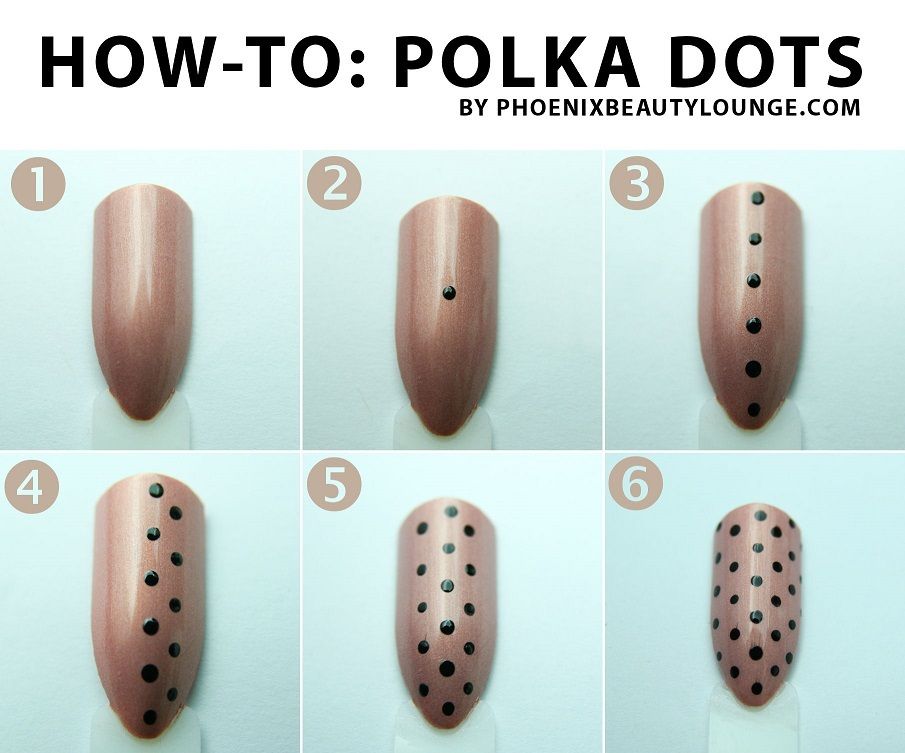 HOW-TO: POLKA DOTS
BY PHOENIXBEAUTYLOUNGE.COM

1

2

3

4

5

6