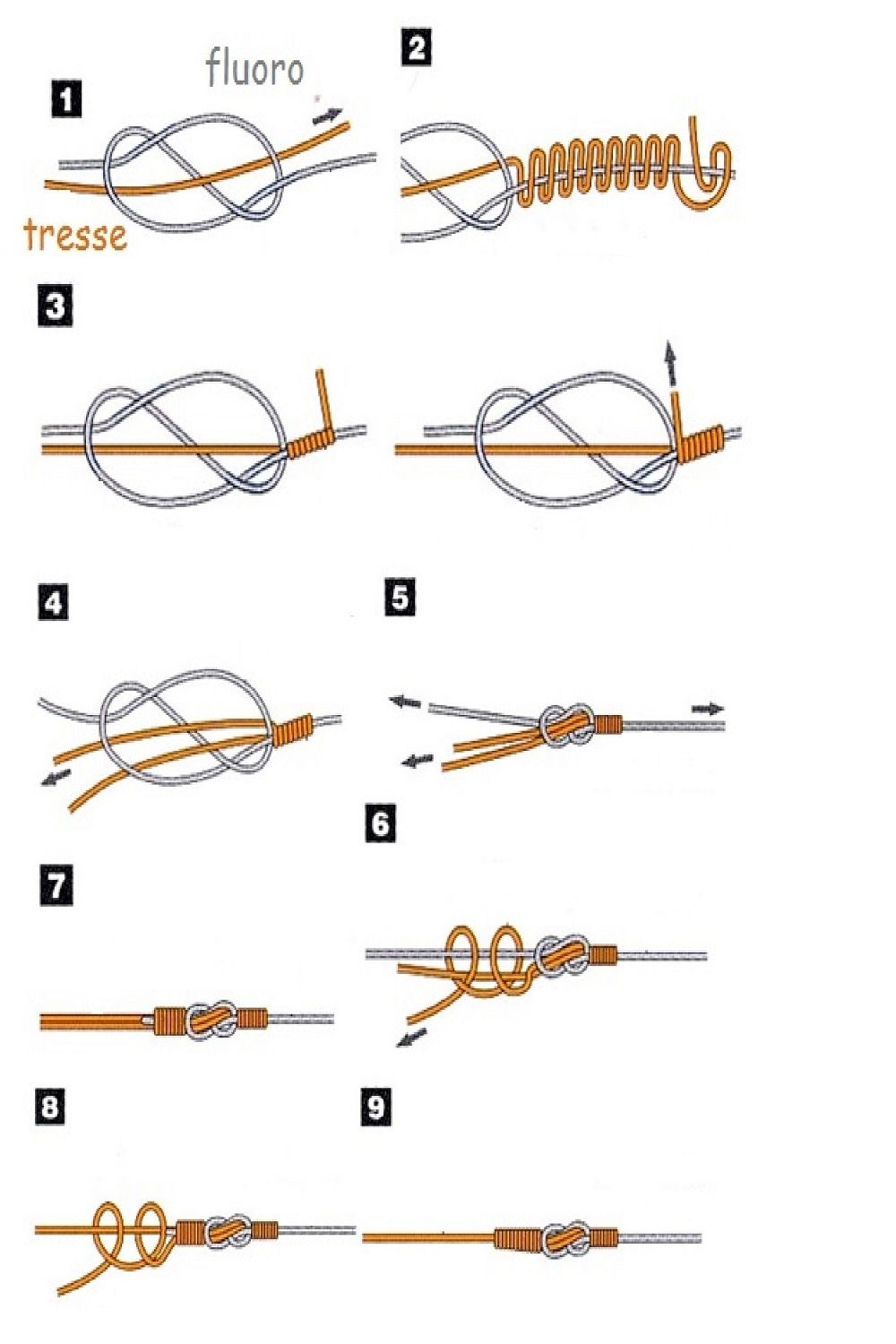 1
fluoro
tresse
2
3
4
5
6
7
8
9