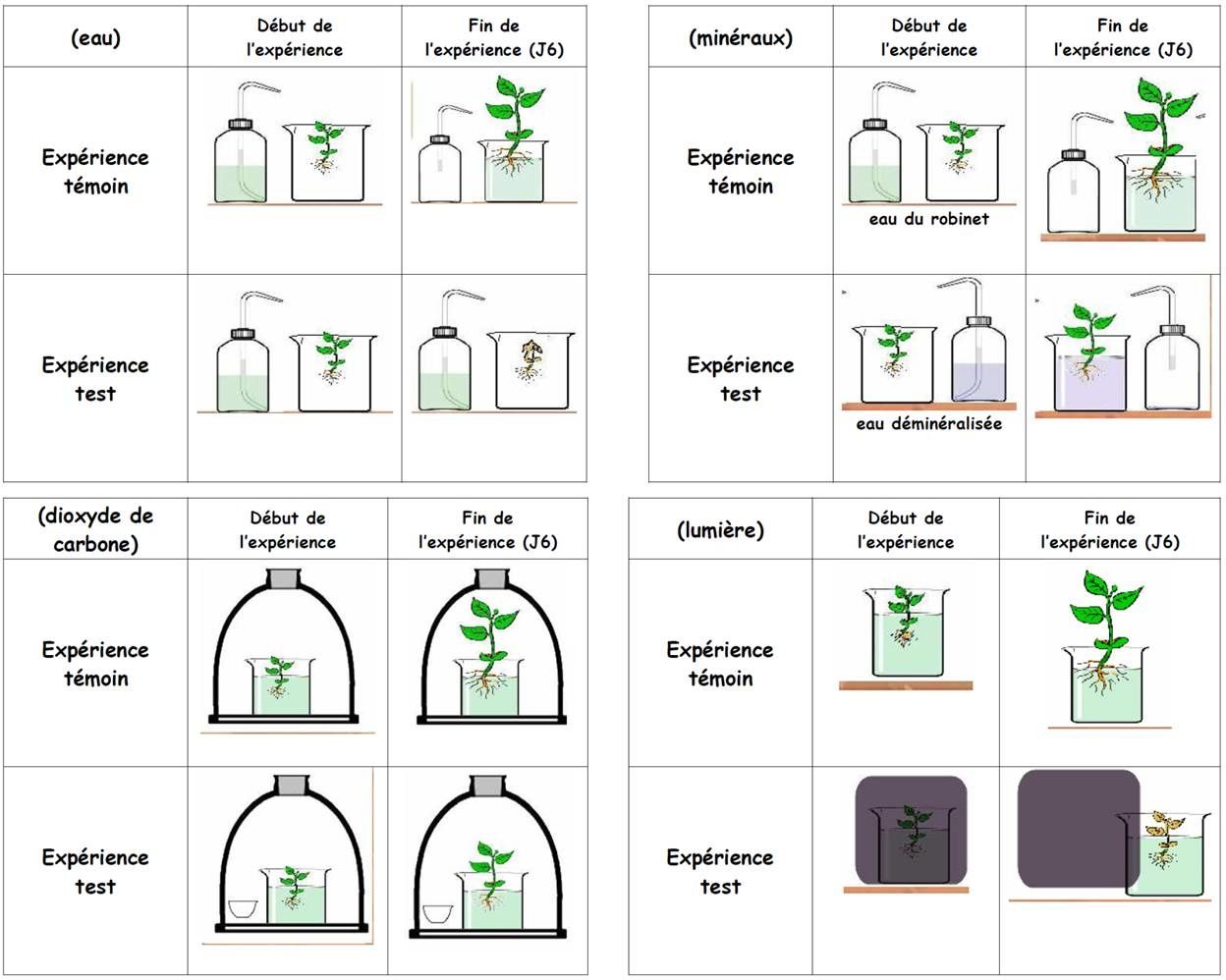 | (eau) | Début de l'expérience | Fin de l'expérience (J6) |
|---|---|---|
| Expérience témoin | | |
| Expérience test | | |

| (minéraux) | Début de l'expérience | Fin de l'expérience (J6) |
|---|---|---|
| Expérience témoin | eau du robinet | |
| Expérience test | eau déminéralisée | |

| (dioxyde de carbone) | Début de l'expérience | Fin de l'expérience (J6) |
|---|---|---|
| Expérience témoin | | |
| Expérience test | | |

| (lumière) | Début de l'expérience | Fin de l'expérience (J6) |
|---|---|---|
| Expérience témoin | | |
| Expérience test | | |