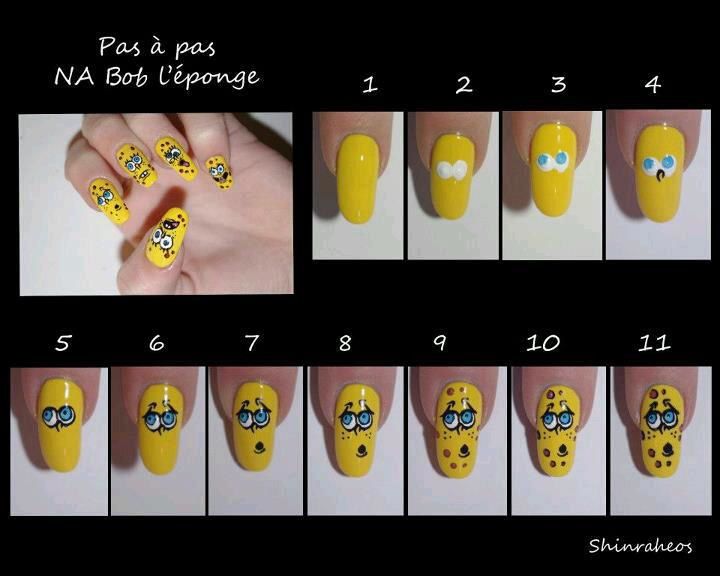 Pas à pas
NA Bob l'éponge

1
2
3
4
5
6
7
8
9
10
11

Shinraheos