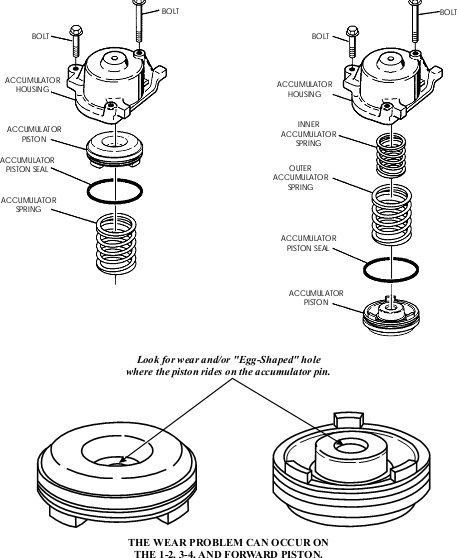 BOLT

BOLT

ACCUMULATOR HOUSING

ACCUMULATOR PISTON

ACCUMULATOR PISTON SEAL

ACCUMULATOR SPRING

BOLT

BOLT

ACCUMULATOR HOUSING

INNER ACCUMULATOR SPRING

OUTER ACCUMULATOR SPRING

ACCUMULATOR PISTON SEAL

ACCUMULATOR PISTON

Look for wear and/or "Egg-Shaped" hole where the piston rides on the accumulator pin.

THE WEAR PROBLEM CAN OCCUR ON THE 1-2, 3-4, AND FORWARD PISTON.